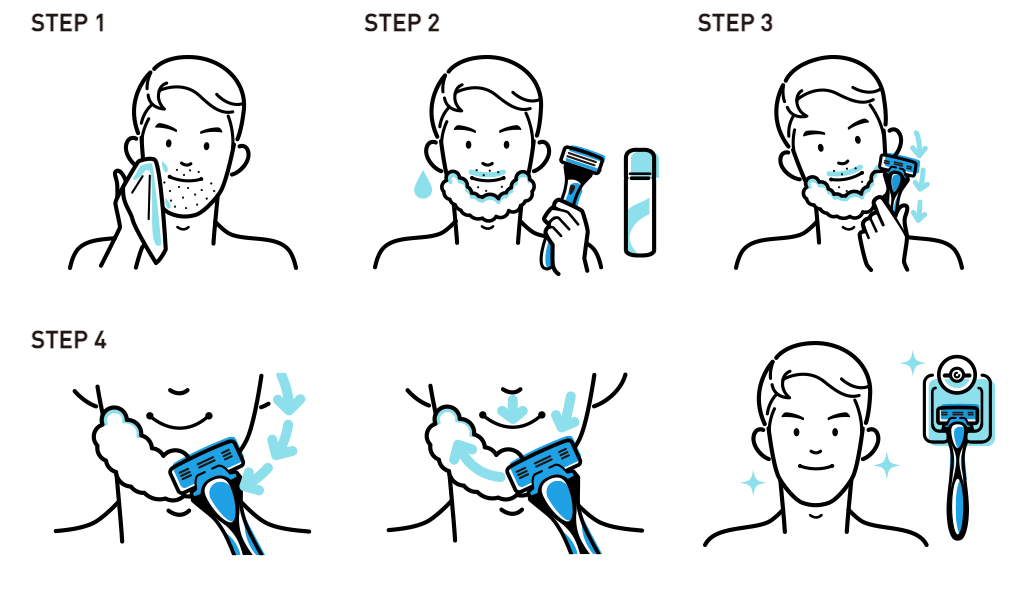 STEP 1

STEP 2

STEP 3

STEP 4